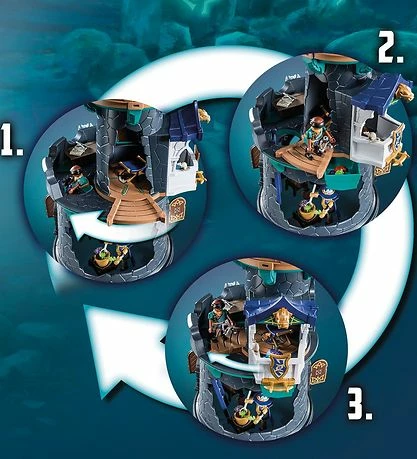 1.

2.

3.